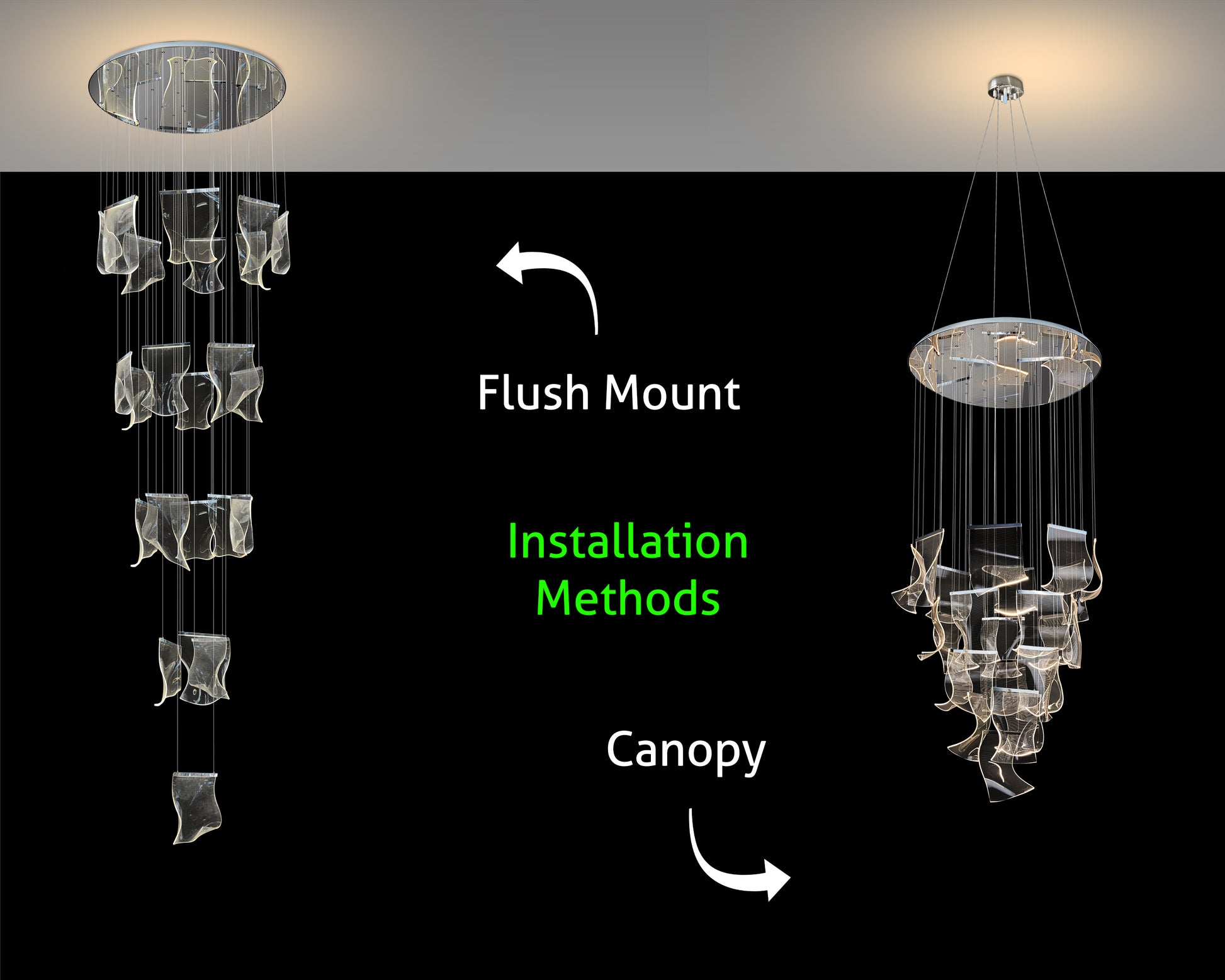 Flush Mount

Installation Methods

Canopy