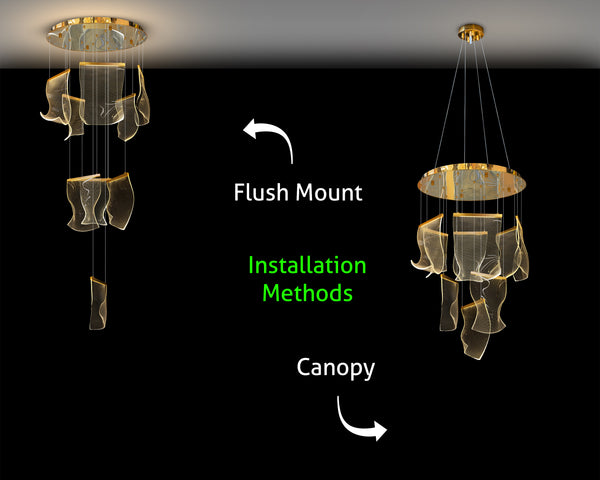 Flush Mount

Installation Methods

Canopy