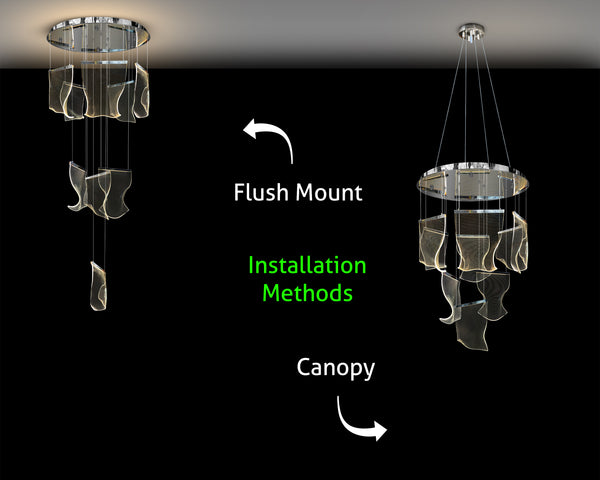 Flush Mount

Installation Methods

Canopy